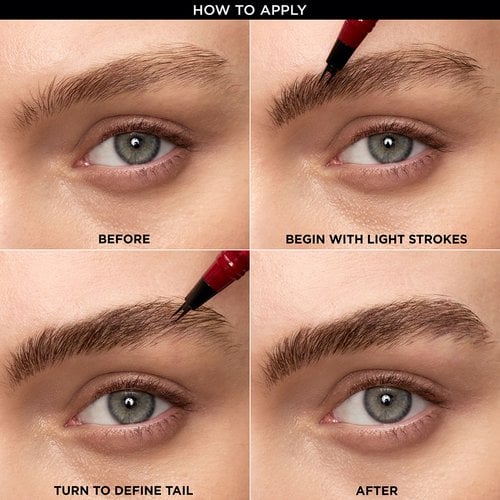 HOW TO APPLY

BEFORE

BEGIN WITH LIGHT STROKES

TURN TO DEFINE TAIL

AFTER